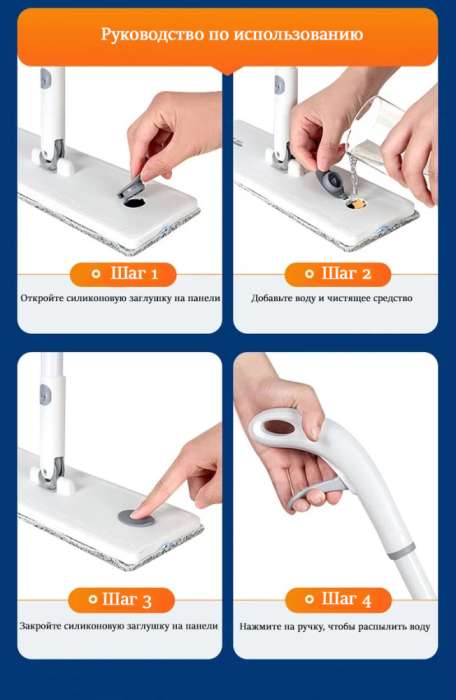 Руководство по использованию

Шаг 1

Откройте силиконовую заглушку на панели

Шаг 2

Добавьте воду и чистящее средство

Шаг 3

Закройте силиконовую заглушку на панели

Шаг 4

Нажмите на ручку, чтобы распылить воду