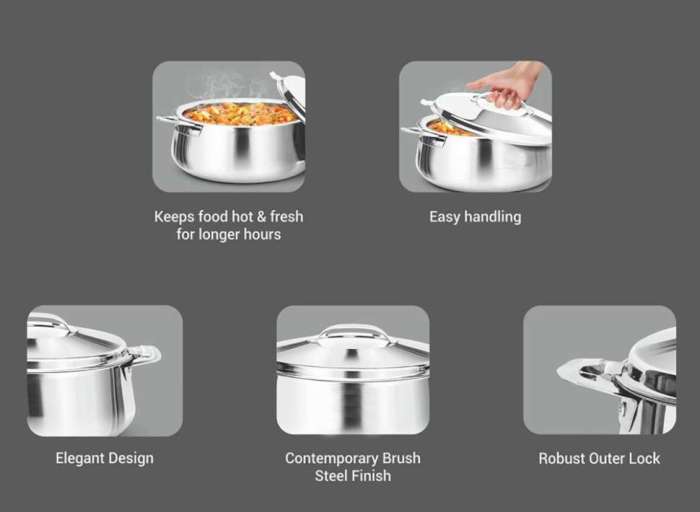 Keeps food hot & fresh for longer hours

Easy handling

Elegant Design

Contemporary Brush Steel Finish

Robust Outer Lock